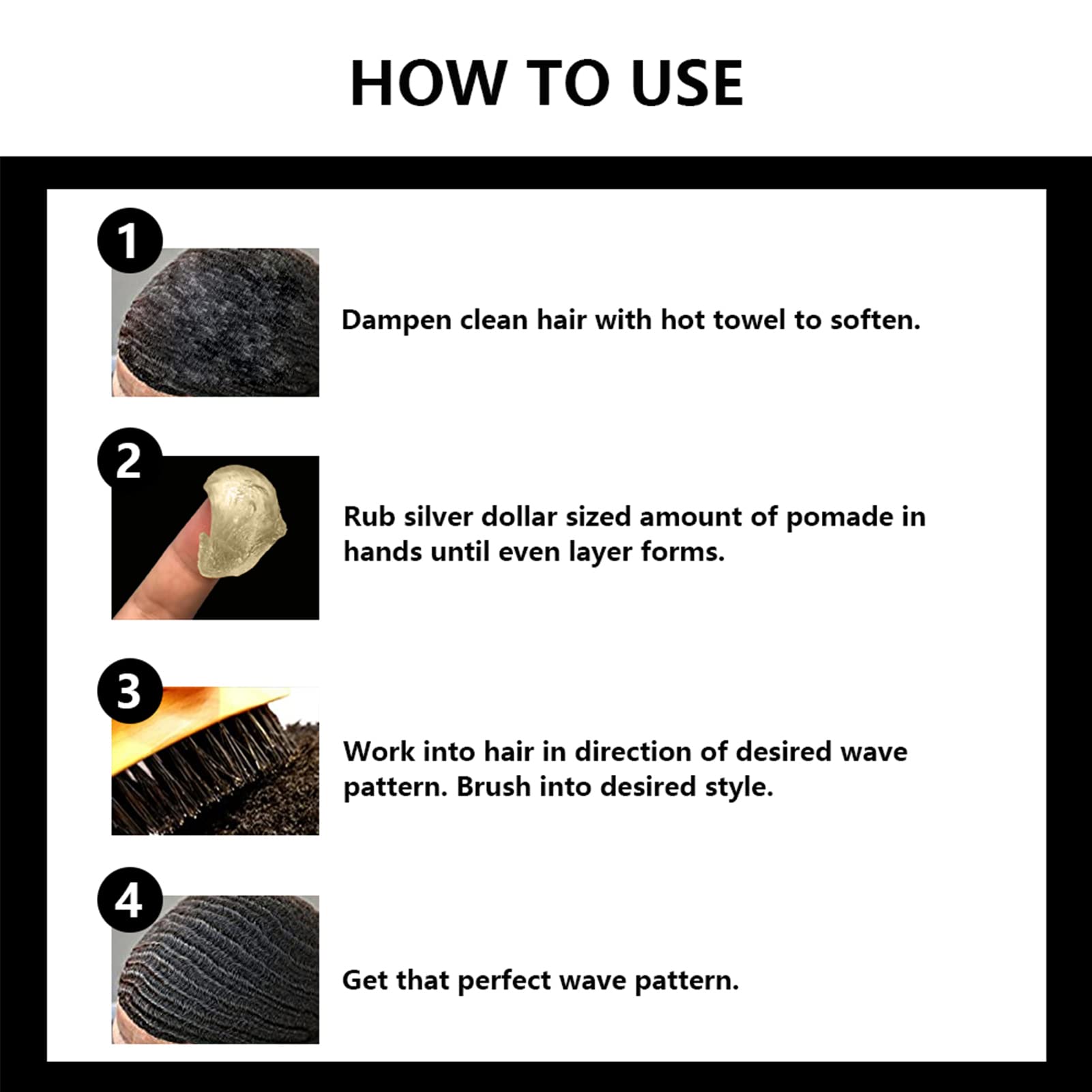 HOW TO USE

1

Dampen clean hair with hot towel to soften.

2

Rub silver dollar sized amount of pomade in hands until even layer forms.

3

Work into hair in direction of desired wave pattern. Brush into desired style.

4

Get that perfect wave pattern.