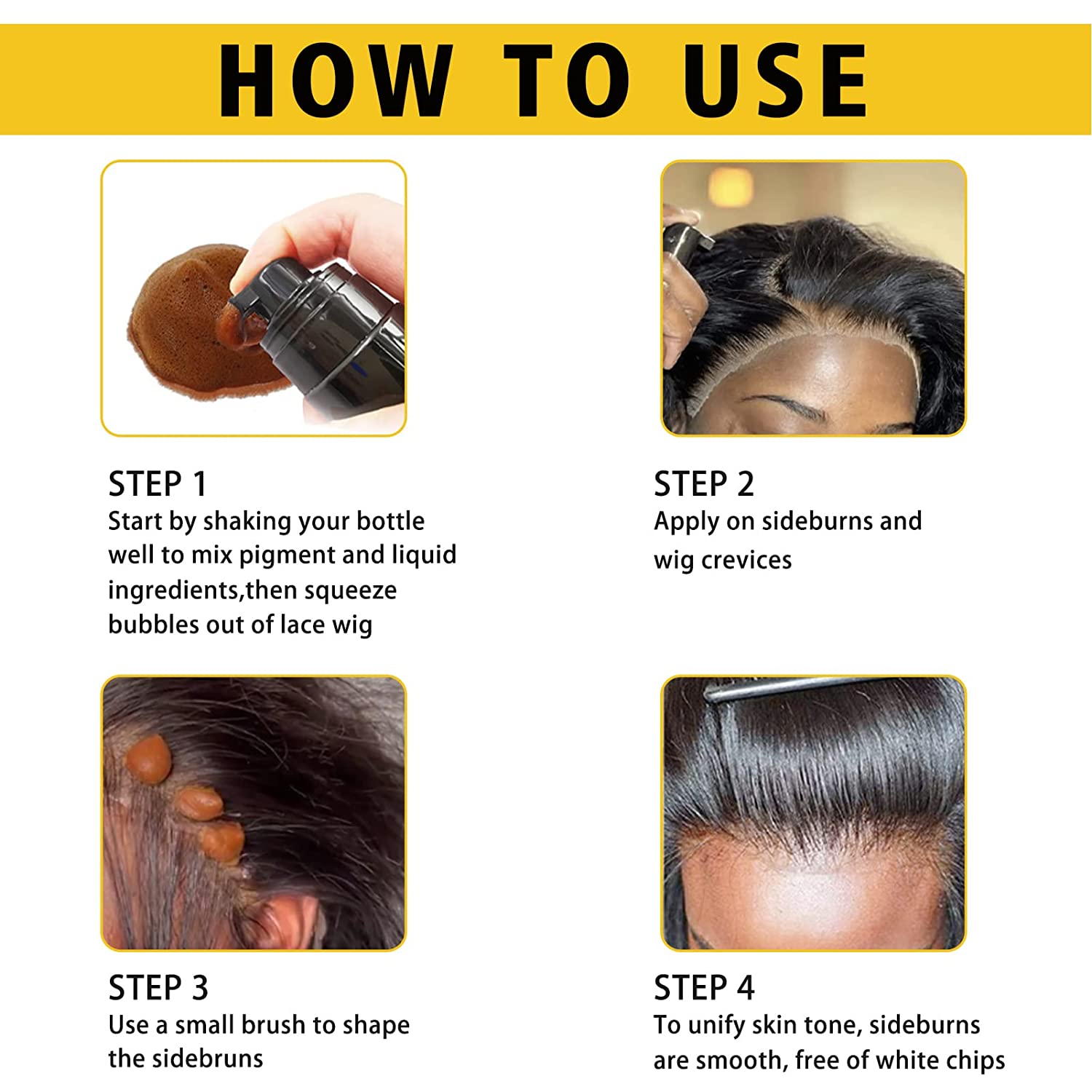 HOW TO USE

STEP 1
Start by shaking your bottle well to mix pigment and liquid ingredients,then squeeze bubbles out of lace wig

STEP 2
Apply on sideburns and wig crevices

STEP 3
Use a small brush to shape the sidebruns

STEP 4
To unify skin tone, sideburns are smooth, free of white chips