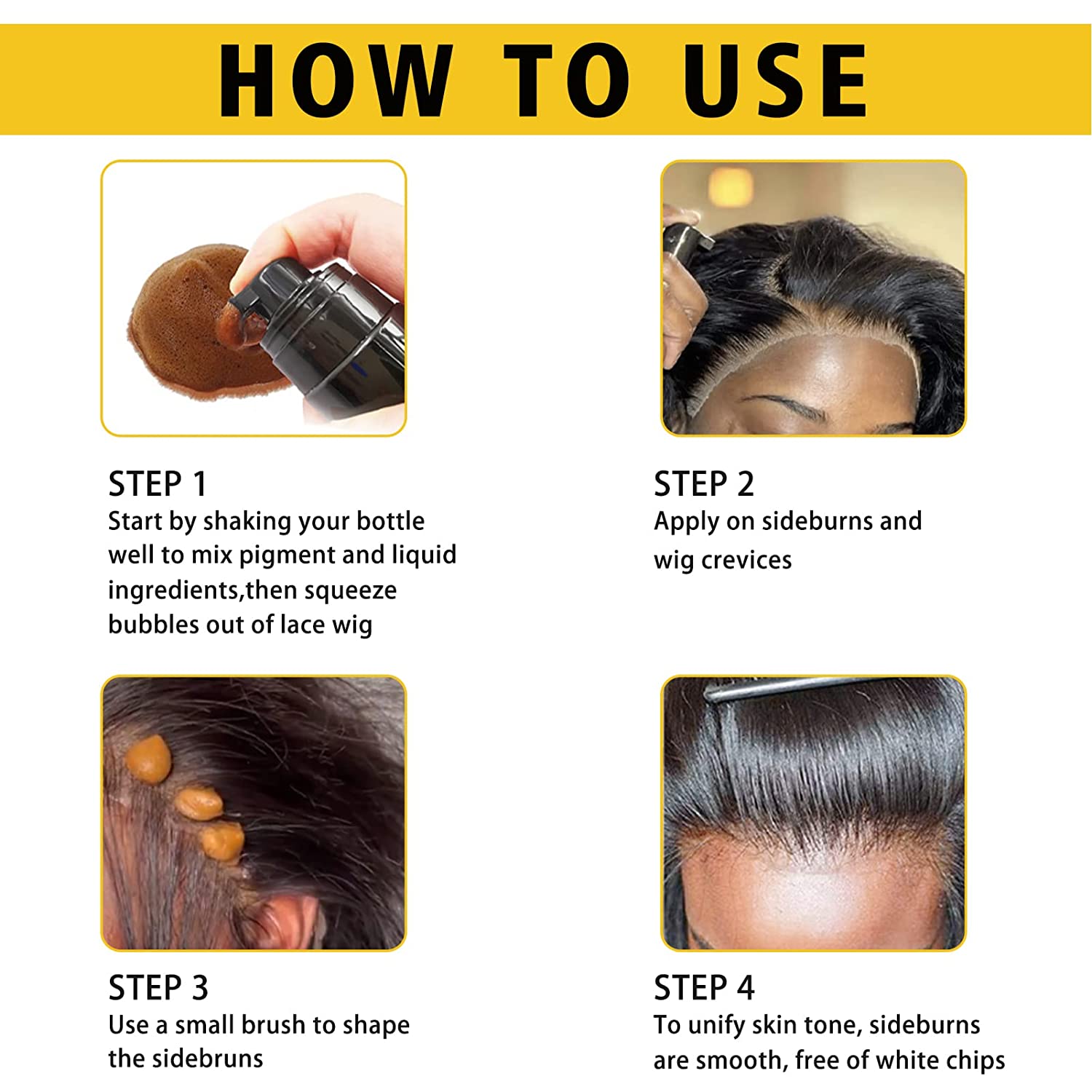 HOW TO USE

STEP 1
Start by shaking your bottle well to mix pigment and liquid ingredients,then squeeze bubbles out of lace wig

STEP 2
Apply on sideburns and wig crevices

STEP 3
Use a small brush to shape the sidebruns

STEP 4
To unify skin tone, sideburns are smooth, free of white chips