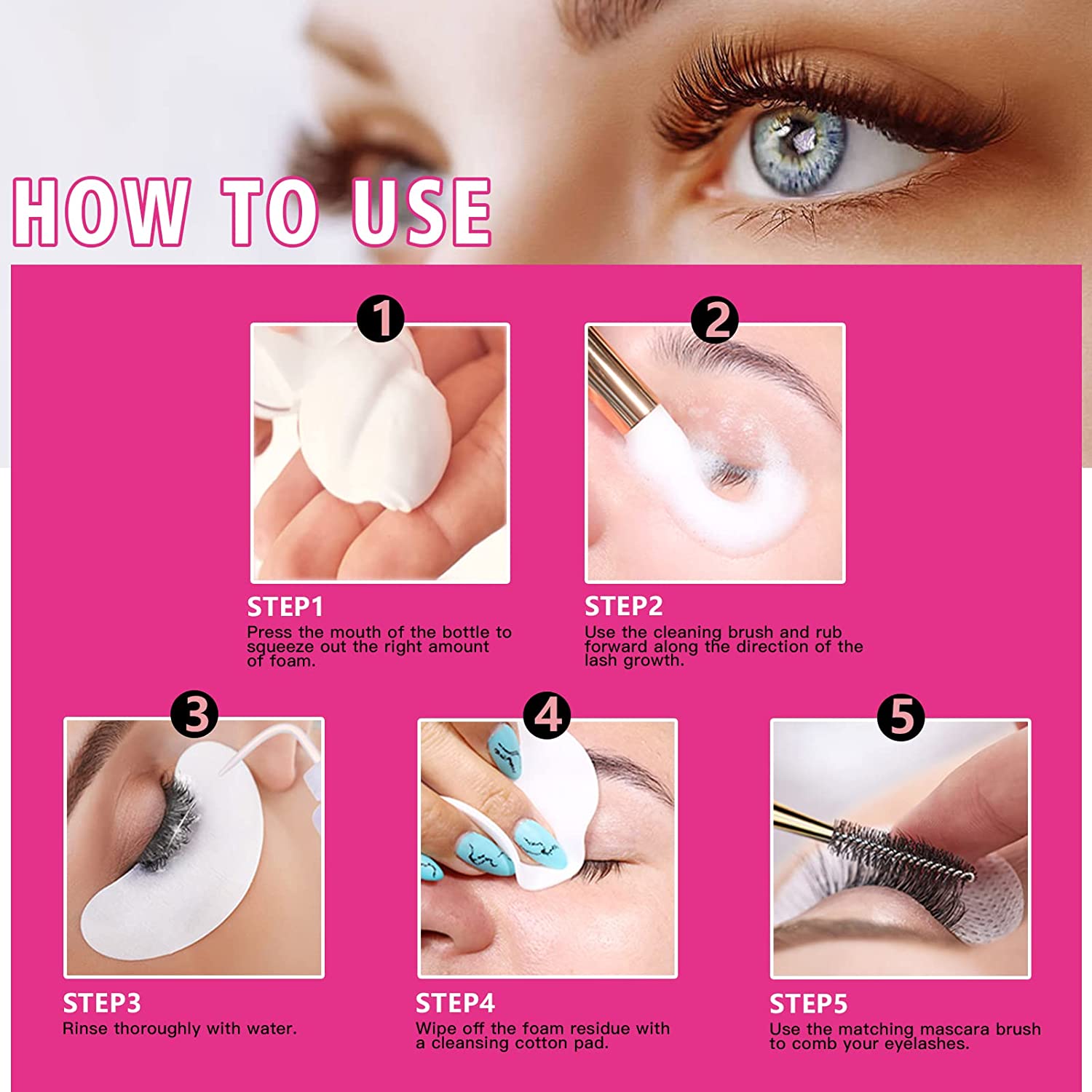 HOW TO USE

1

STEP1
Press the mouth of the bottle to squeeze out the right amount of foam.

2

STEP2
Use the cleaning brush and rub forward along the direction of the lash growth.

3

STEP3
Rinse thoroughly with water.

4

STEP4
Wipe off the foam residue with a cleansing cotton pad.

5

STEP5
Use the matching mascara brush to comb your eyelashes.